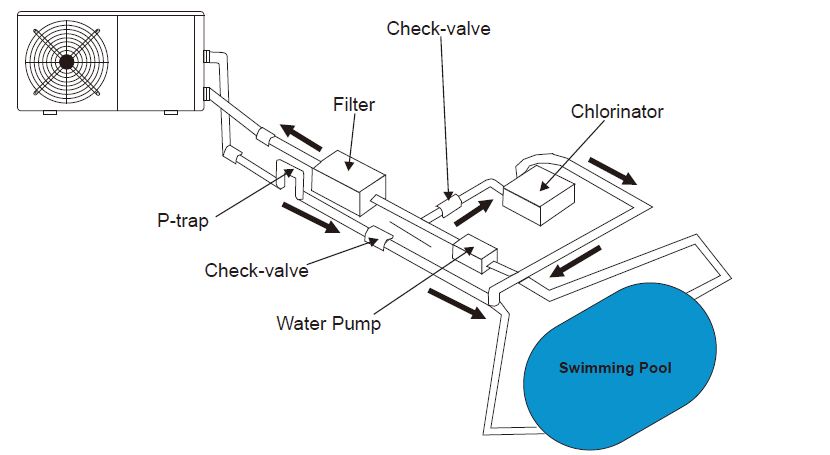 Check-valve
Filter
Chlorinator
P-trap
Check-valve
Water Pump
Swimming Pool